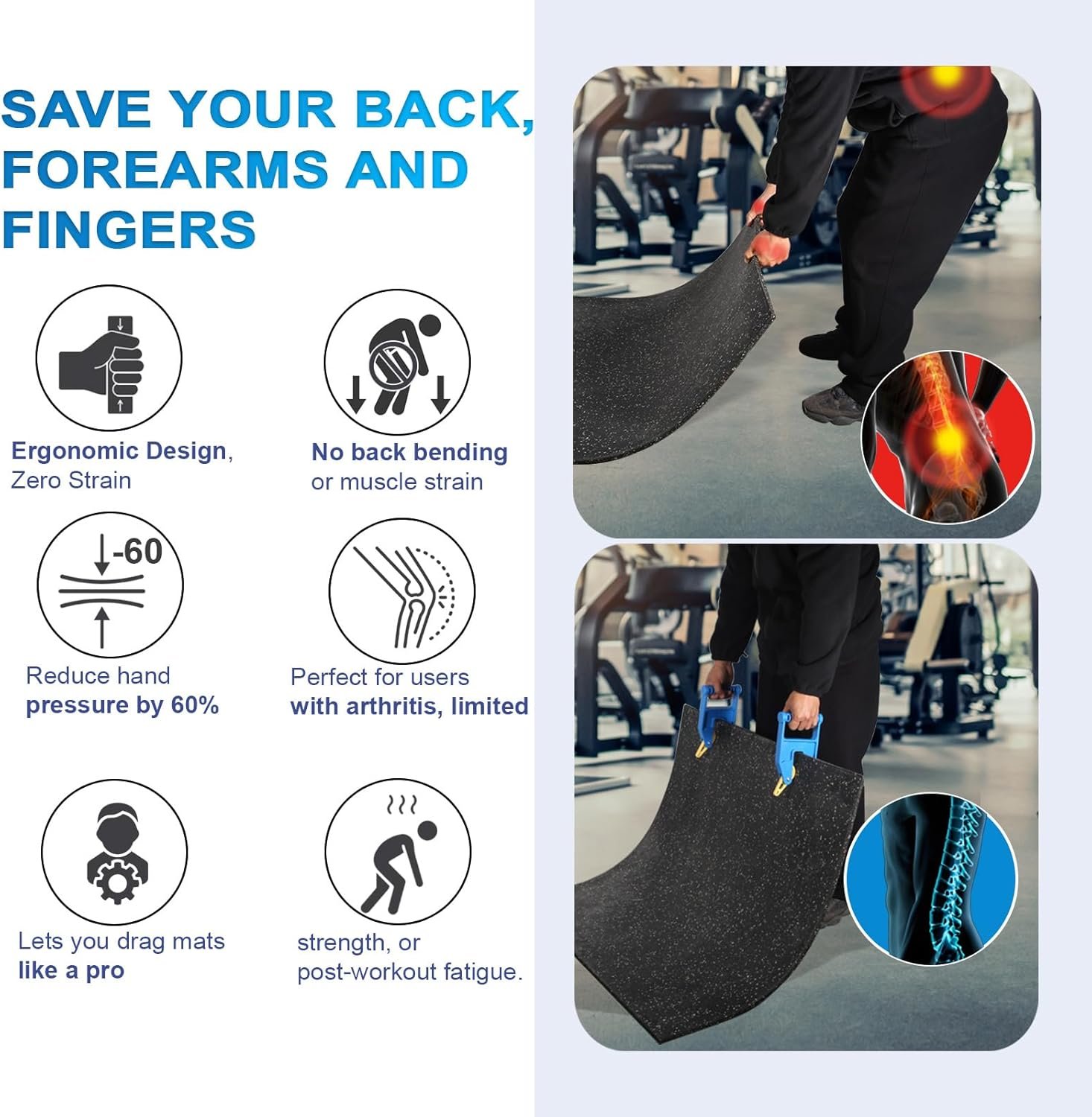 SAVE YOUR BACK, FOREARMS AND FINGERS

Ergonomic Design, Zero Strain

No back bending or muscle strain

-60

Reduce hand pressure by 60%

Perfect for users with arthritis, limited

Lets you drag mats like a pro

strength, or post-workout fatigue.