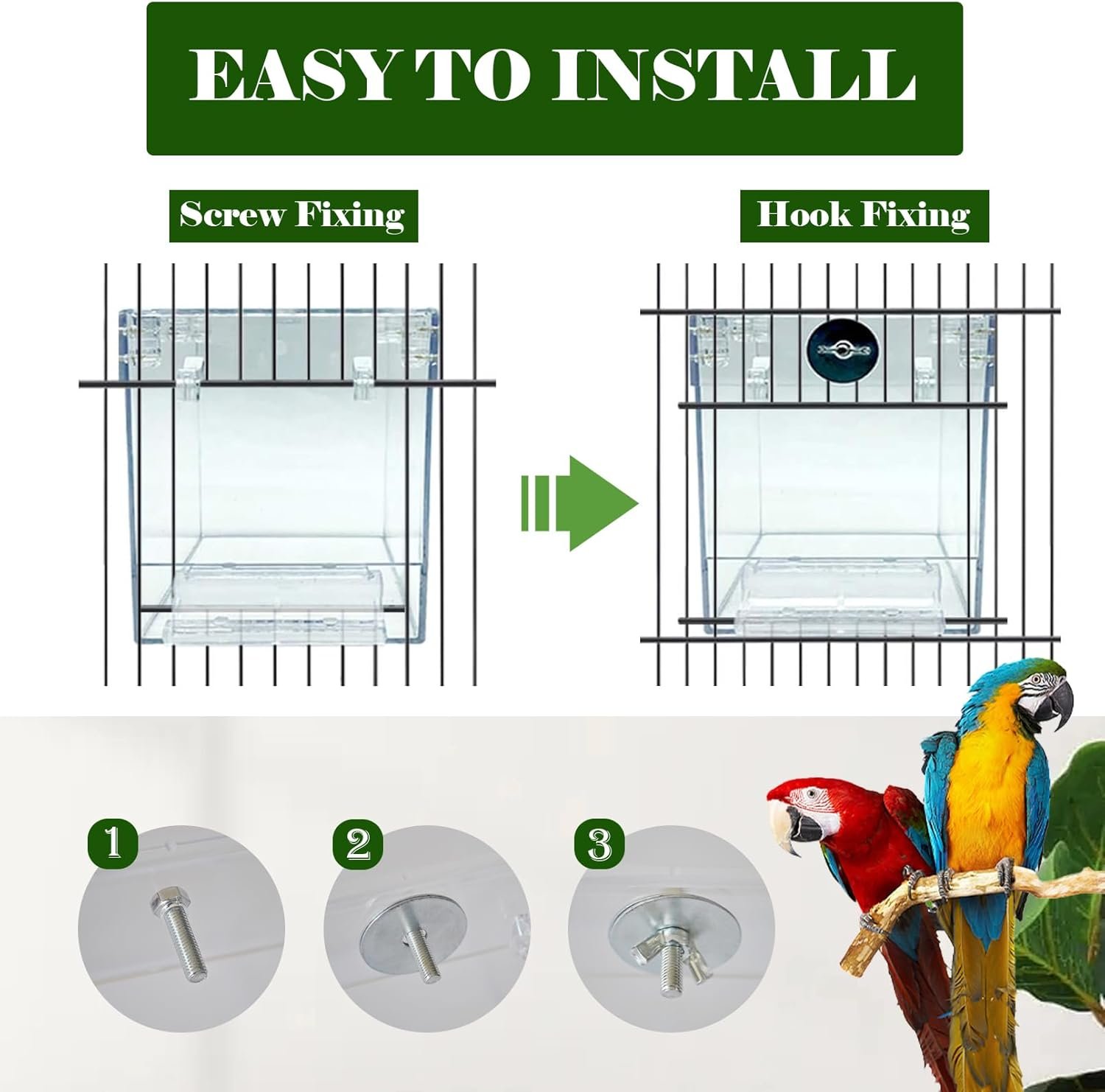 EASY TO INSTALL

Screw Fixing

Hook Fixing

1

2

3