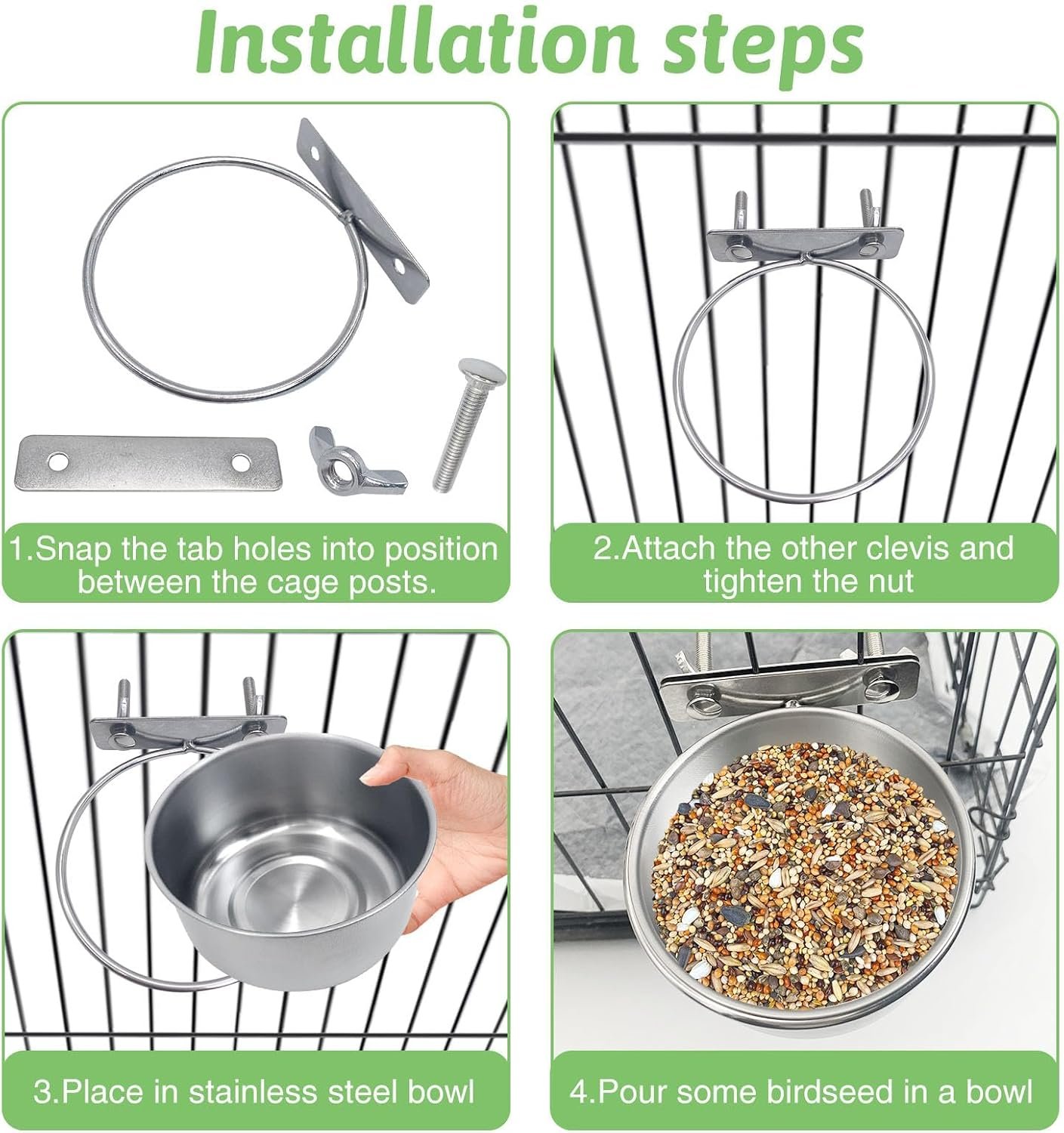 Installation steps

1.Snap the tab holes into position between the cage posts.

2.Attach the other clevis and tighten the nut

3.Place in stainless steel bowl

4.Pour some birdseed in a bowl