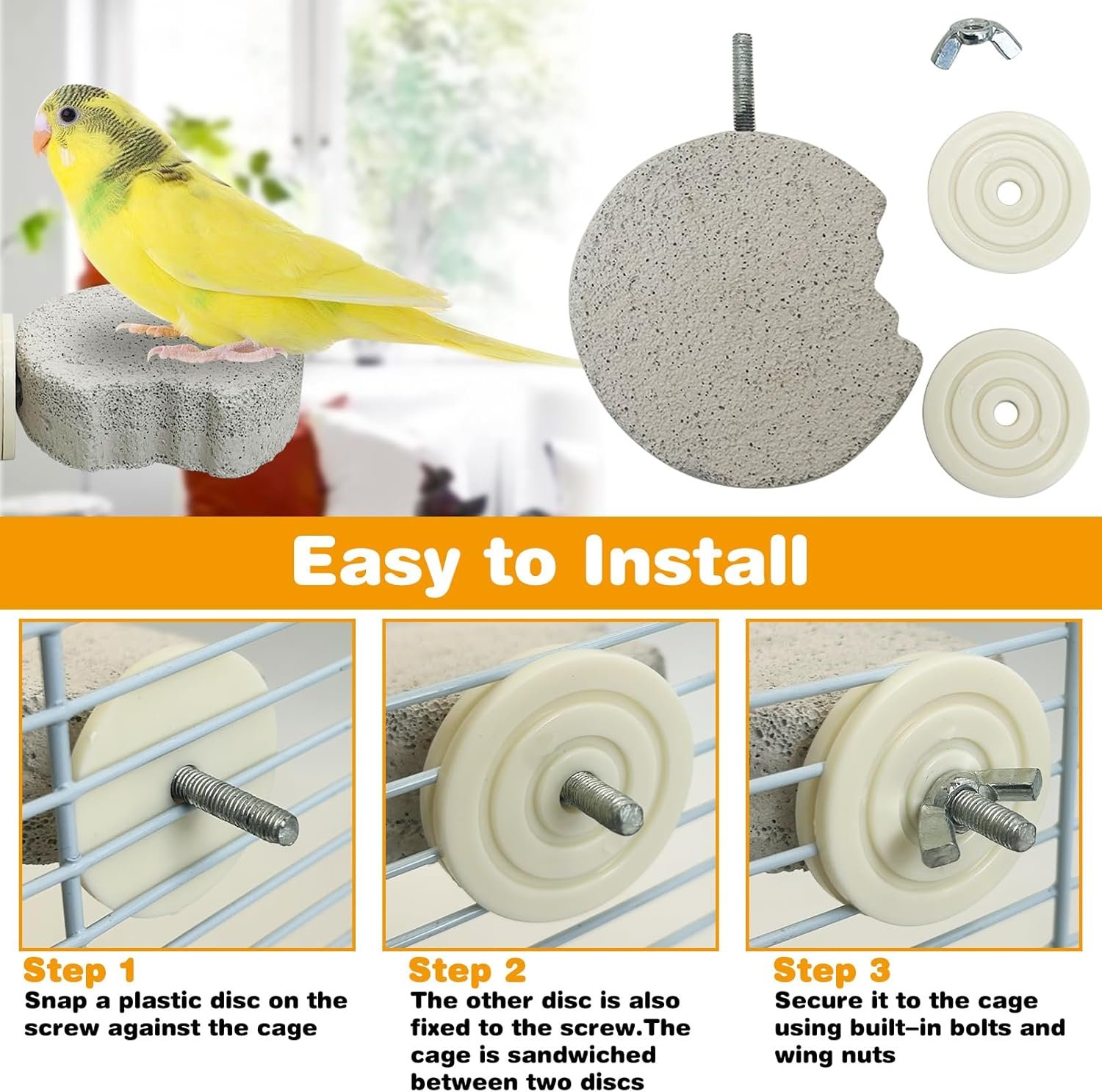 Easy to Install

Step 1
Snap a plastic disc on the screw against the cage

Step 2
The other disc is also fixed to the screw.The cage is sandwiched between two discs

Step 3
Secure it to the cage using built–in bolts and wing nuts