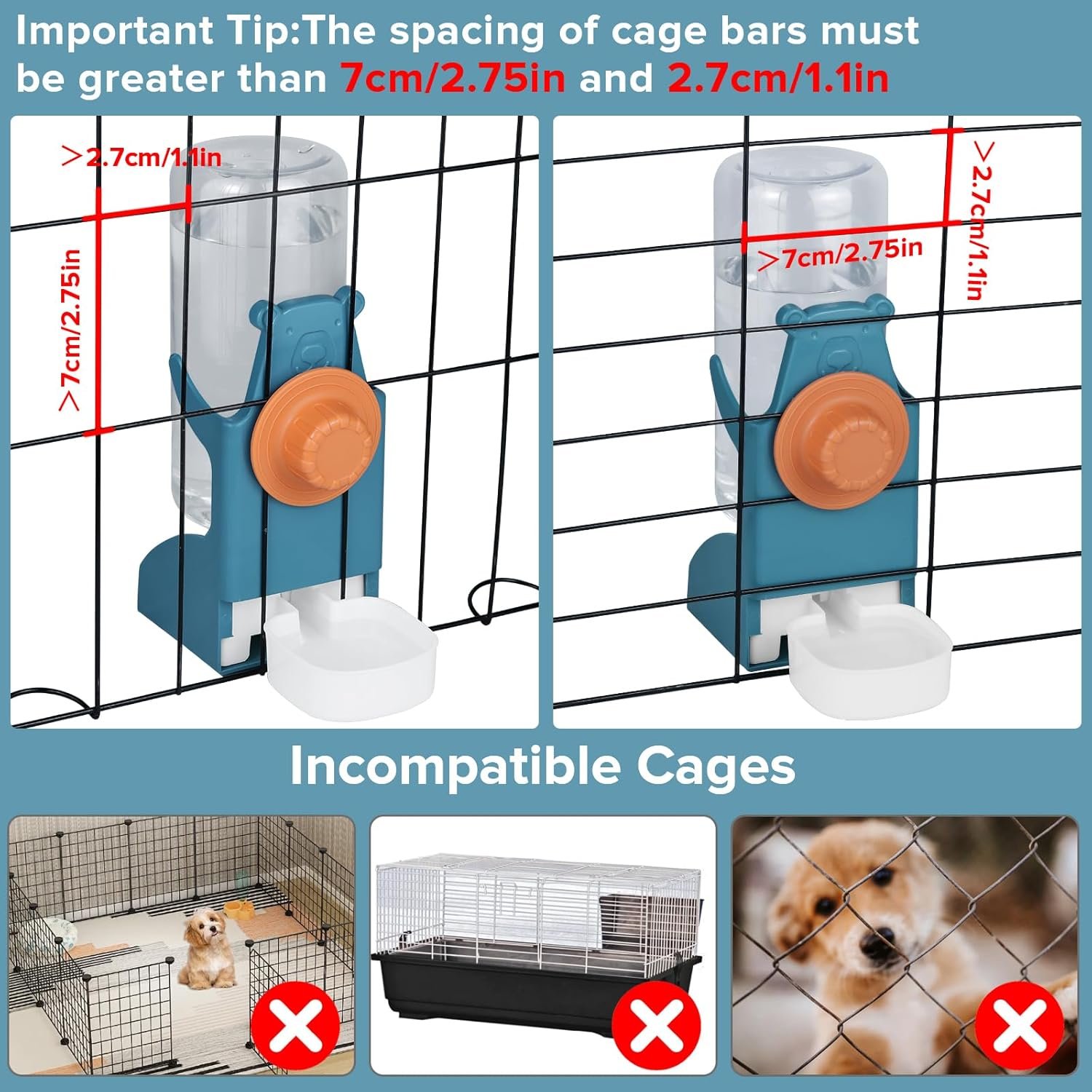 Important Tip:The spacing of cage bars must be greater than 7cm/2.75in and 2.7cm/1.1in

>2.7cm/1.1in

>7cm/2.75in

>2.7cm/1.1in

>7cm/2.75in

Incompatible Cages