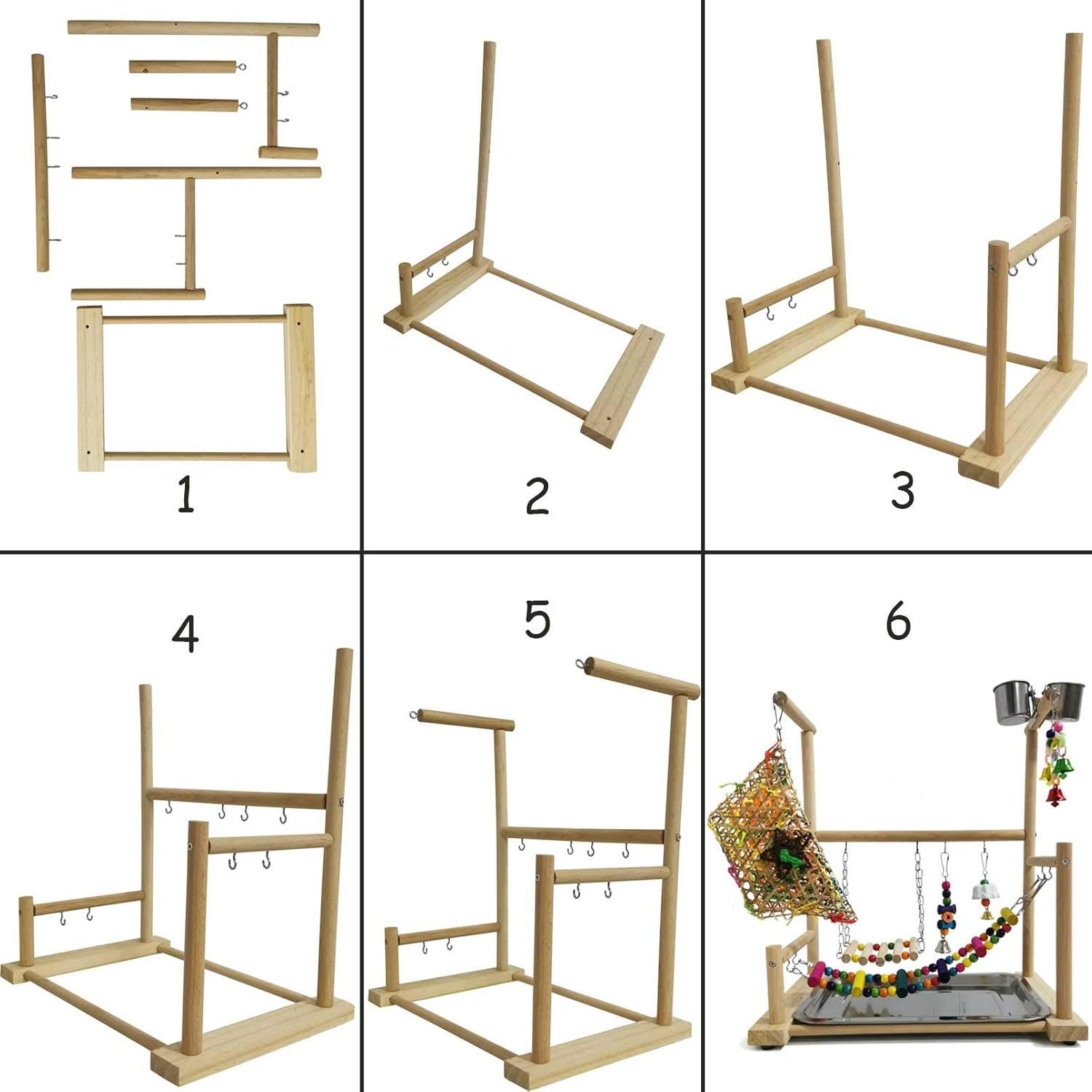 1

2

3

4

5

6