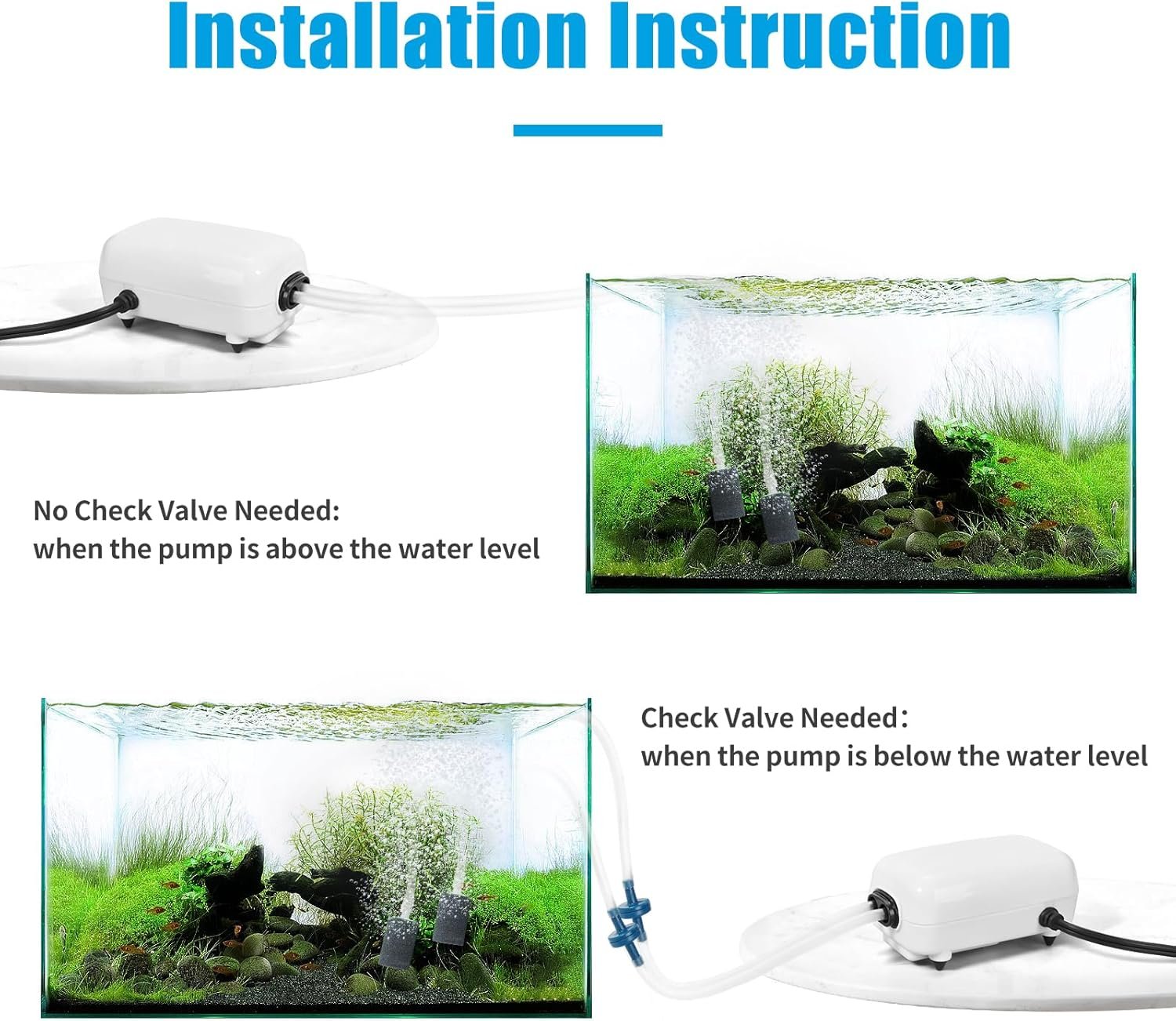 Installation Instruction

No Check Valve Needed:
when the pump is above the water level

Check Valve Needed:
when the pump is below the water level