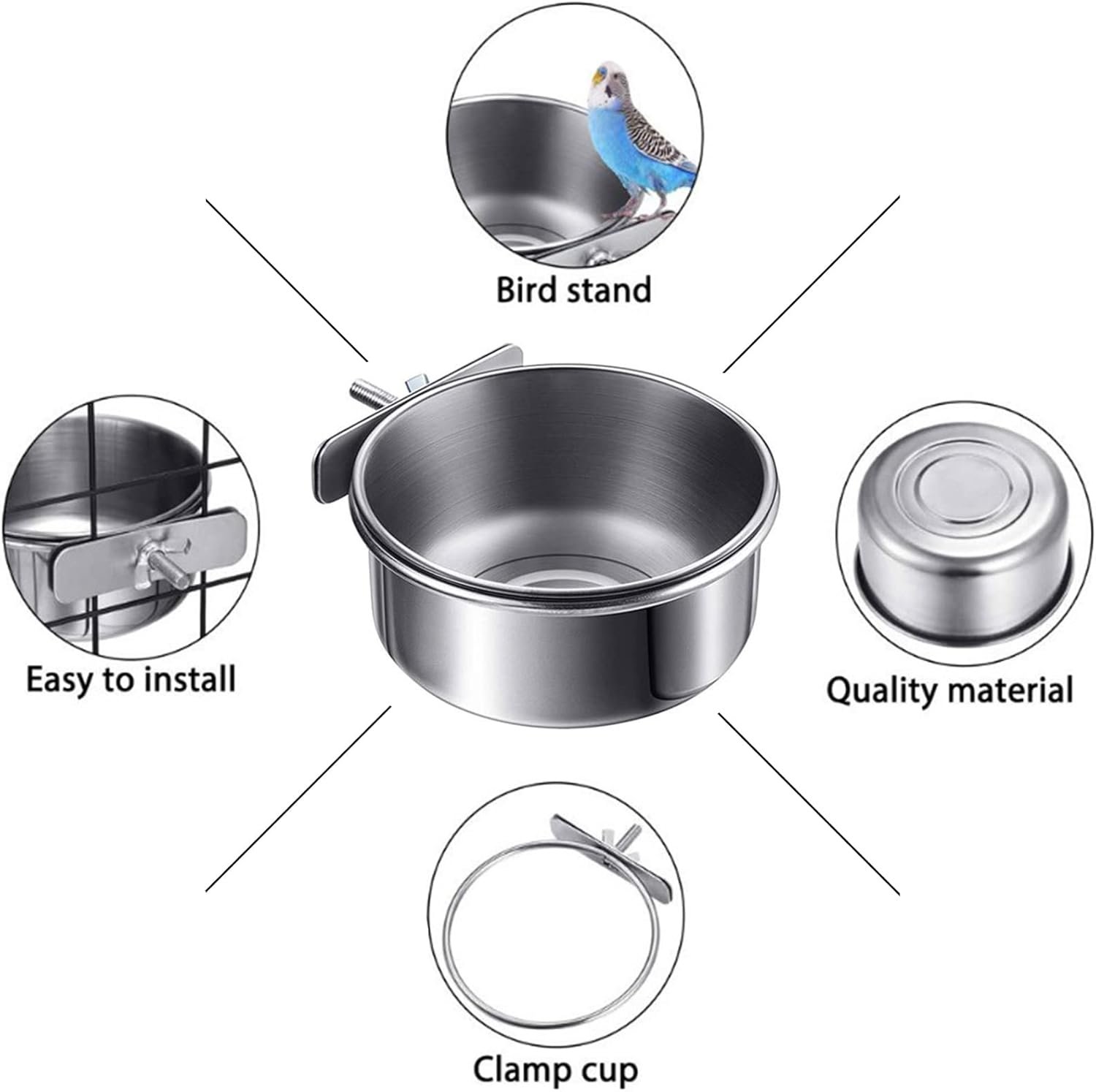 Bird stand

Easy to install

Quality material

Clamp cup