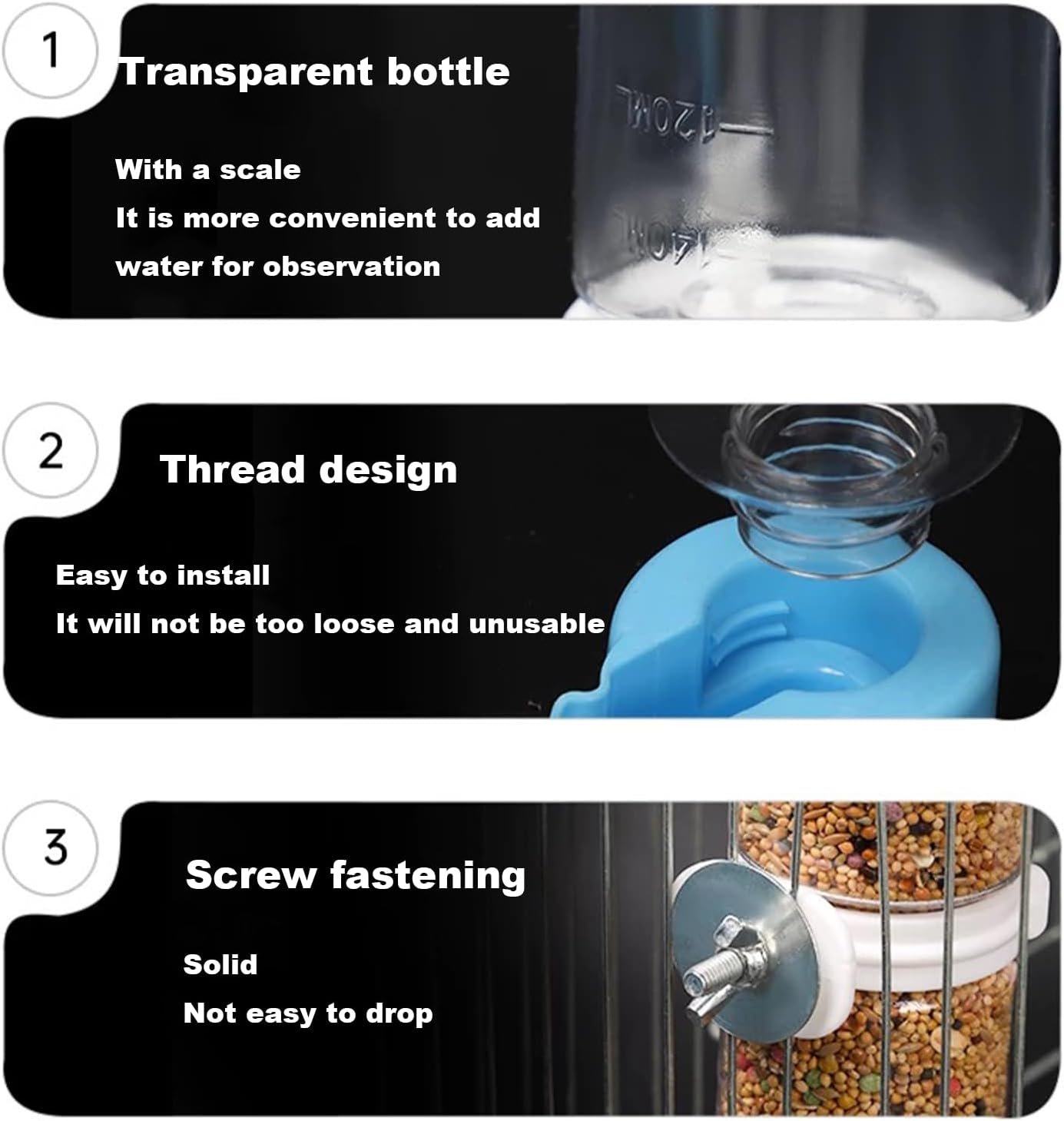 1

Transparent bottle

With a scale
It is more convenient to add water for observation

120ML

140ML

2

Thread design

Easy to install
It will not be too loose and unusable

3

Screw fastening

Solid
Not easy to drop