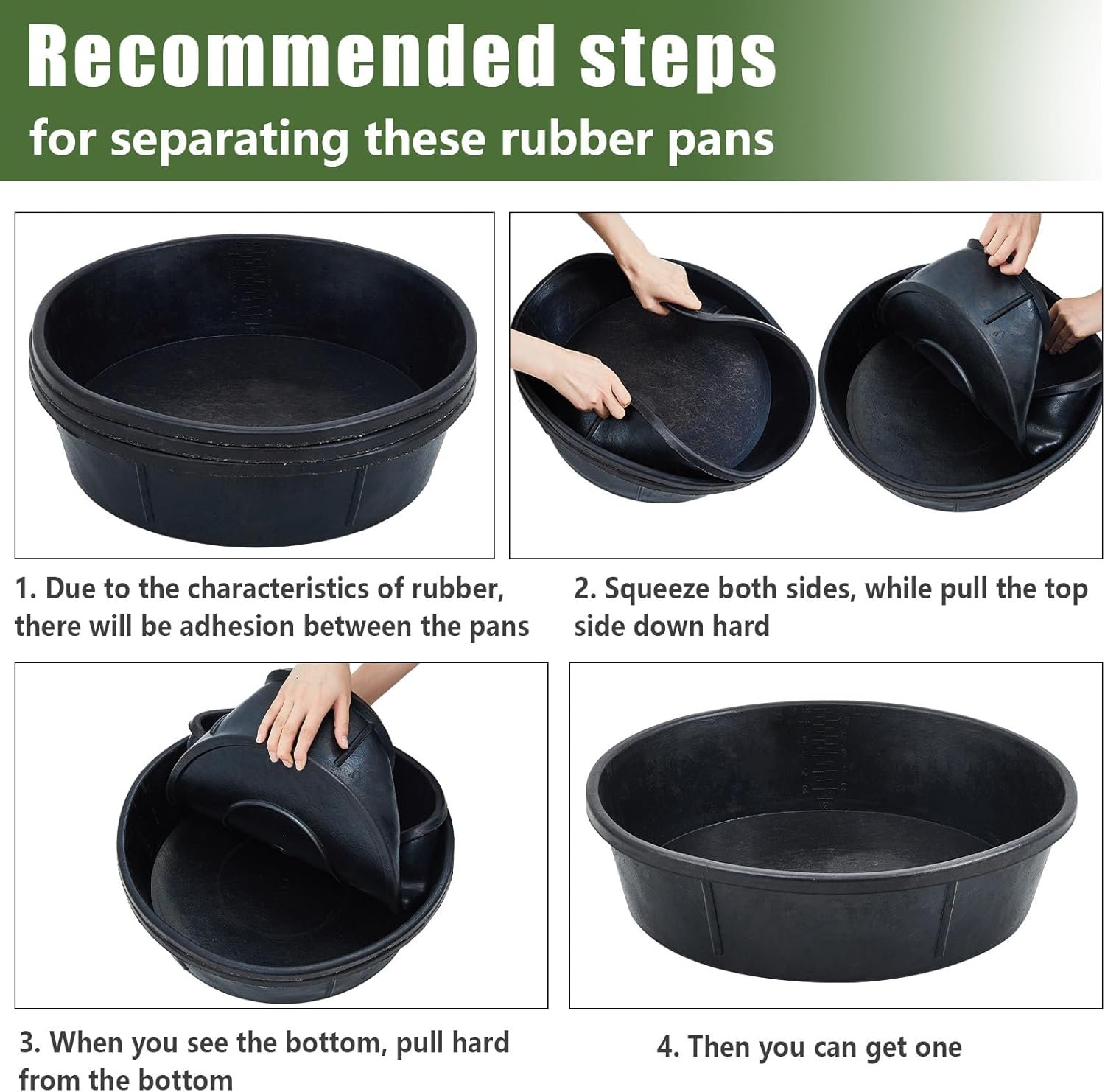 Recommended steps
for separating these rubber pans

1. Due to the characteristics of rubber, there will be adhesion between the pans

2. Squeeze both sides, while pull the top side down hard

3. When you see the bottom, pull hard from the bottom

4. Then you can get one