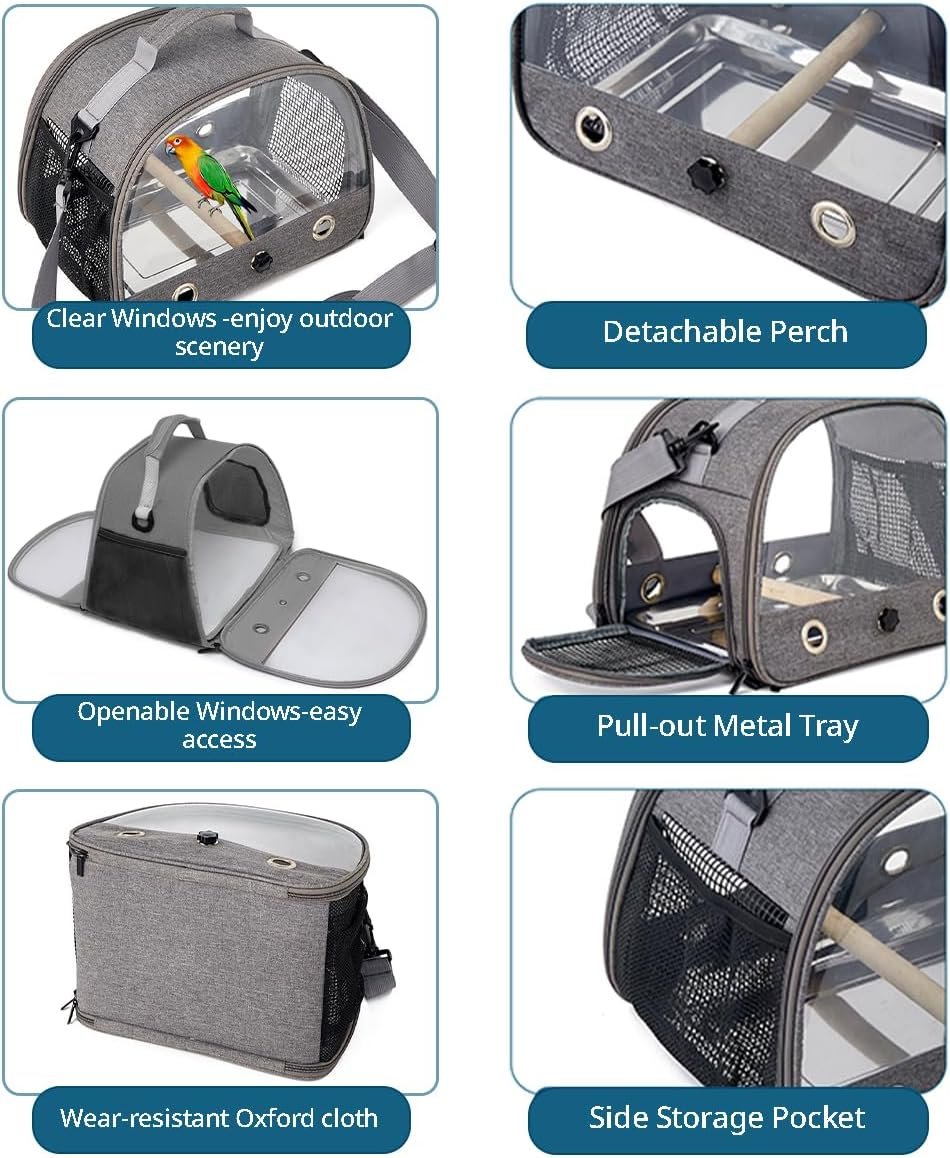 Clear Windows -enjoy outdoor scenery

Detachable Perch

Openable Windows-easy access

Pull-out Metal Tray

Wear-resistant Oxford cloth

Side Storage Pocket