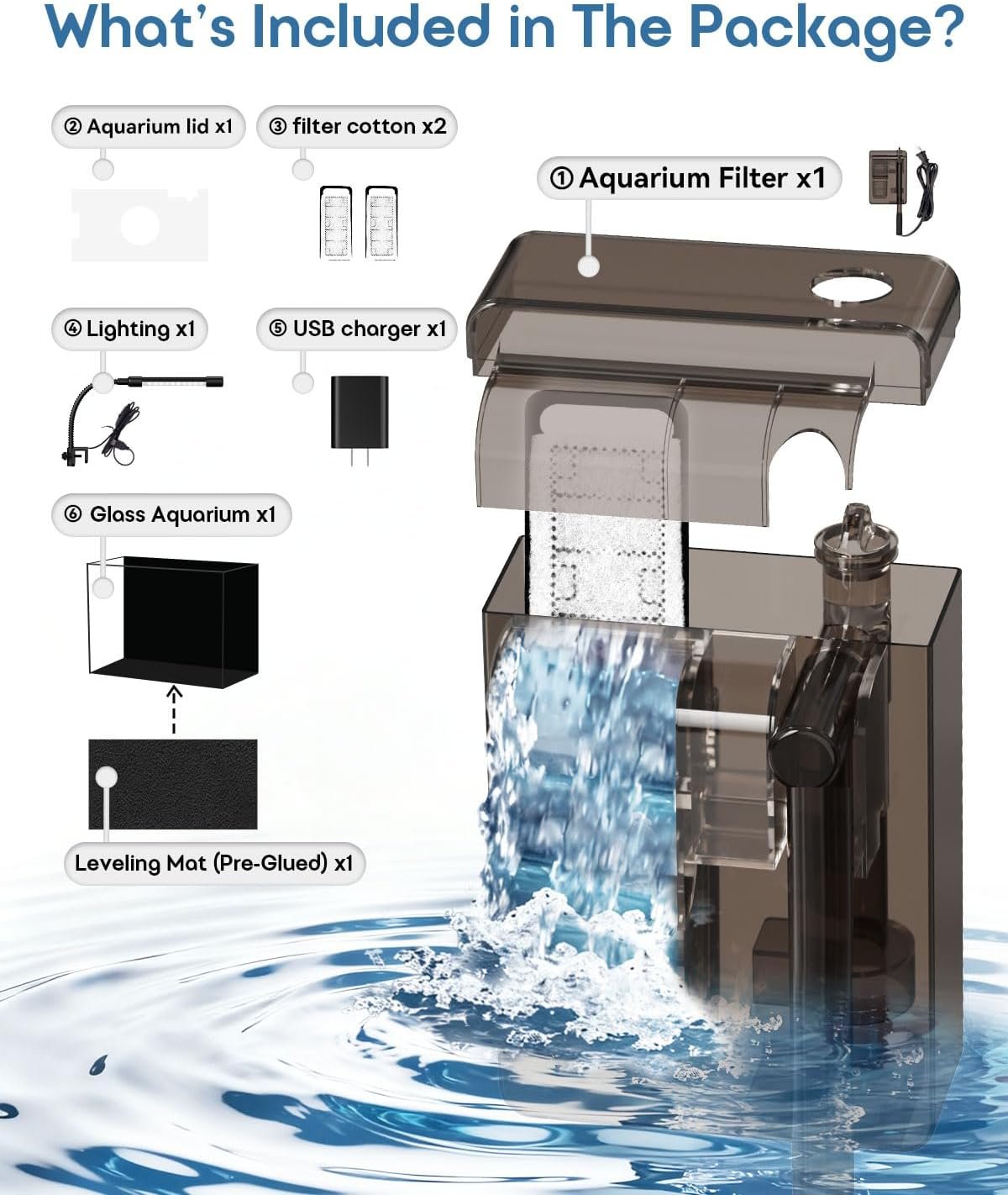 What's Included in The Package?

② Aquarium lid x1

③ filter cotton x2

① Aquarium Filter x1

④ Lighting x1

⑤ USB charger x1

⑥ Glass Aquarium x1

Leveling Mat (Pre-Glued) x1