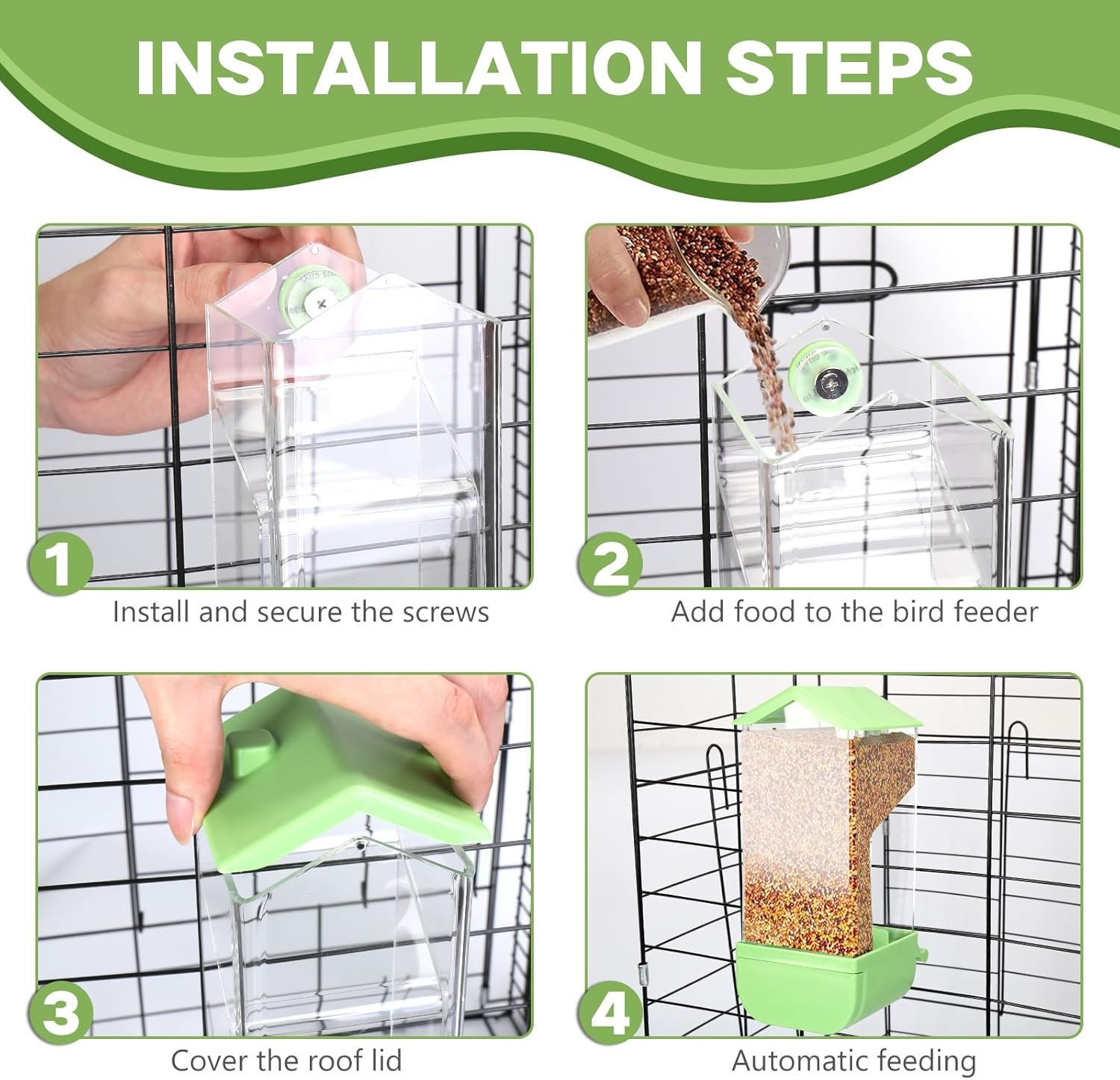 INSTALLATION STEPS

1
Install and secure the screws

2
Add food to the bird feeder

3
Cover the roof lid

4
Automatic feeding