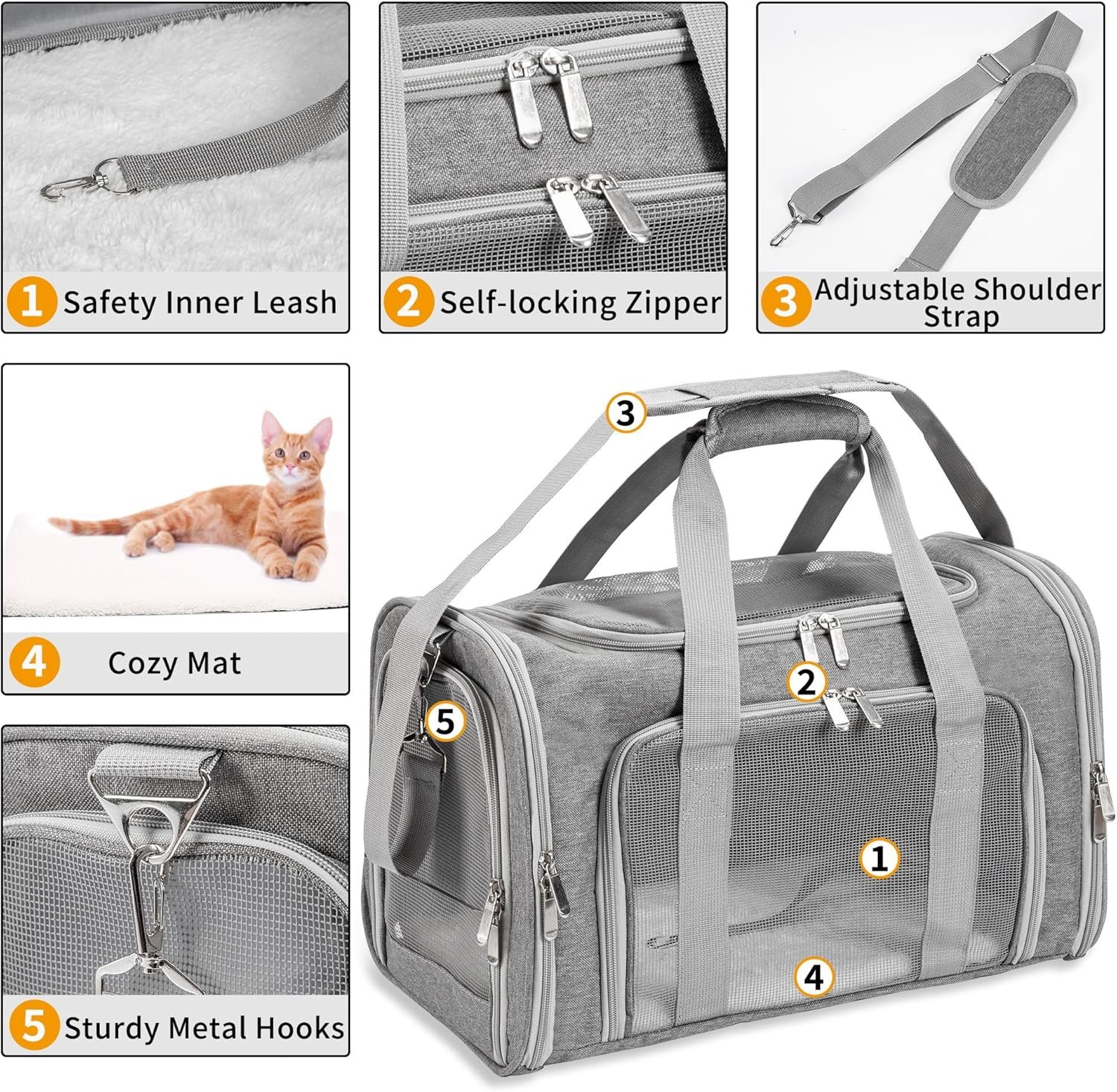 1 Safety Inner Leash

2 Self-locking Zipper

3 Adjustable Shoulder Strap

4 Cozy Mat

5 Sturdy Metal Hooks

3

2

5

1

4