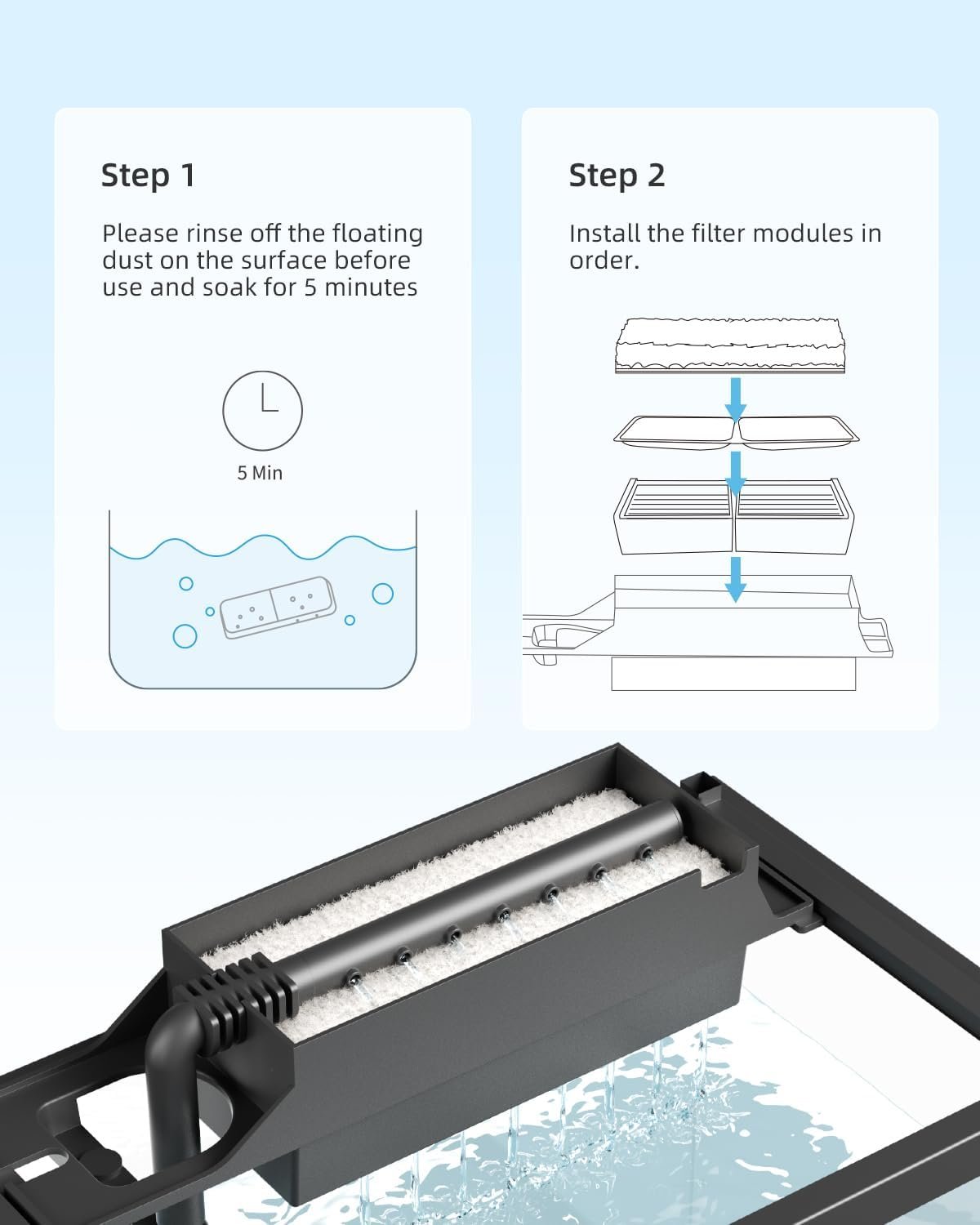 Step 1

Please rinse off the floating dust on the surface before use and soak for 5 minutes

5 Min

Step 2

Install the filter modules in order.