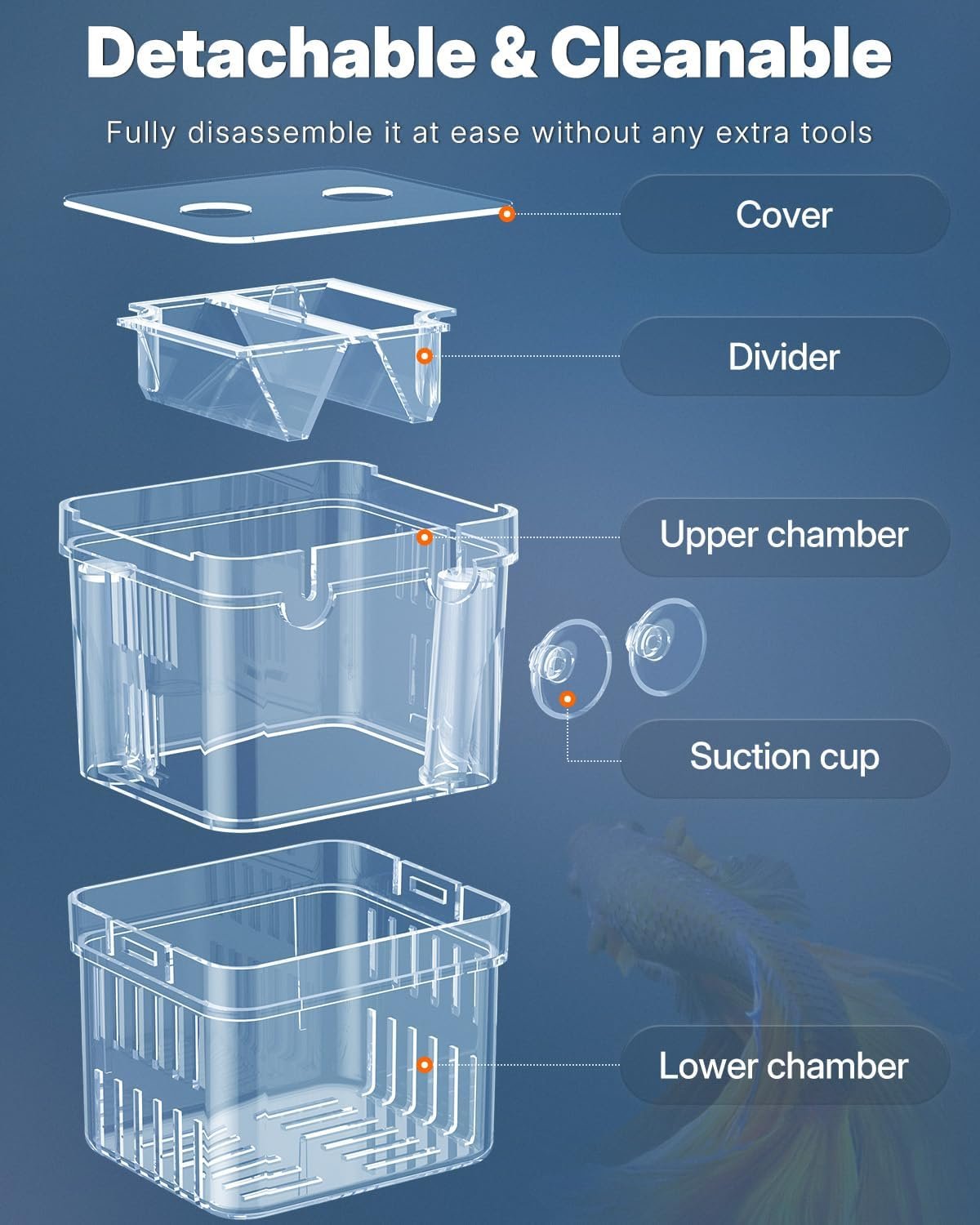 Detachable & Cleanable

Fully disassemble it at ease without any extra tools

Cover

Divider

Upper chamber

Suction cup

Lower chamber