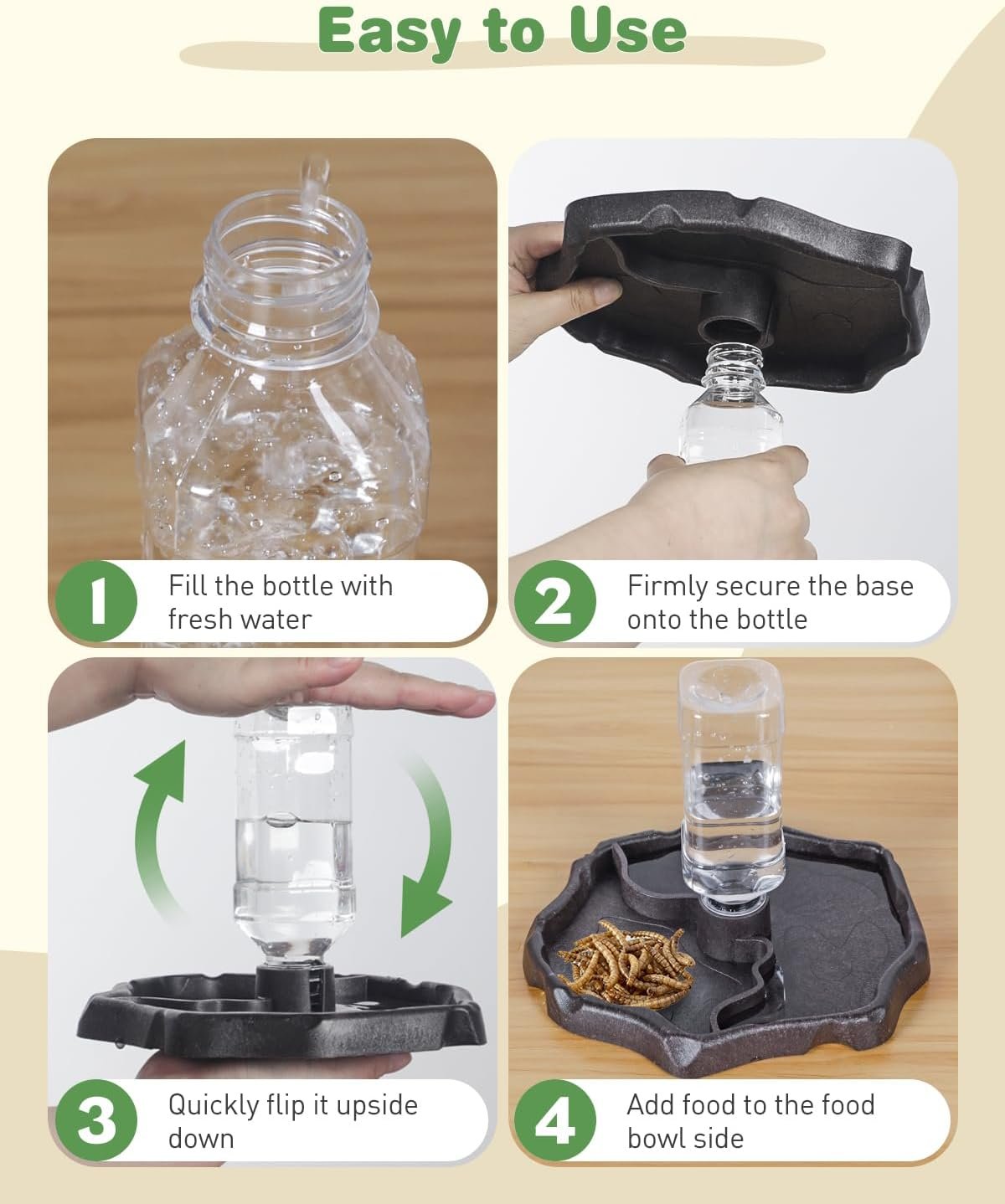 Easy to Use

1 Fill the bottle with fresh water

2 Firmly secure the base onto the bottle

3 Quickly flip it upside down

4 Add food to the food bowl side