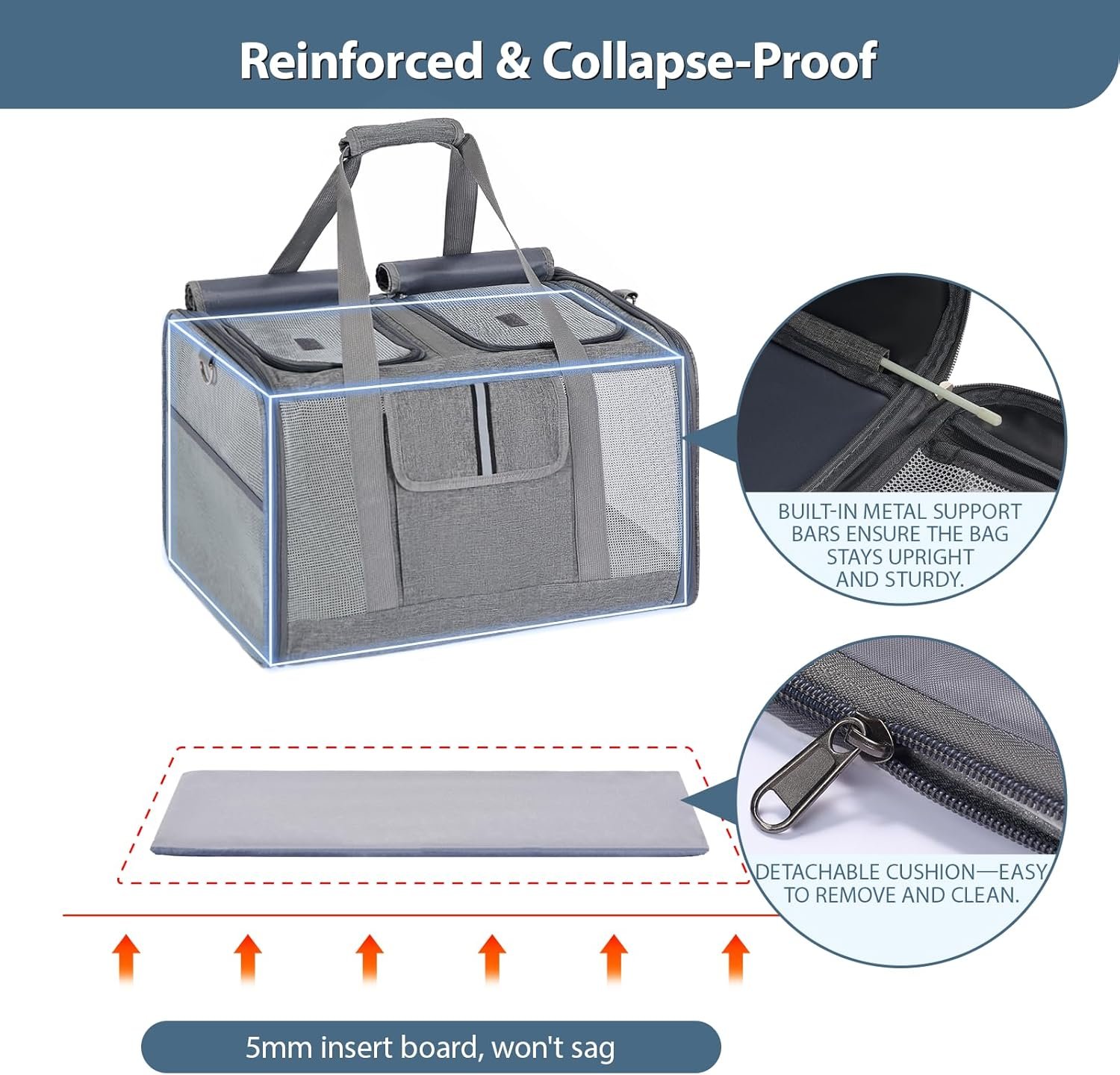 Reinforced & Collapse-Proof

BUILT-IN METAL SUPPORT BARS ENSURE THE BAG STAYS UPRIGHT AND STURDY.

DETACHABLE CUSHION—EASY TO REMOVE AND CLEAN.

5mm insert board, won't sag