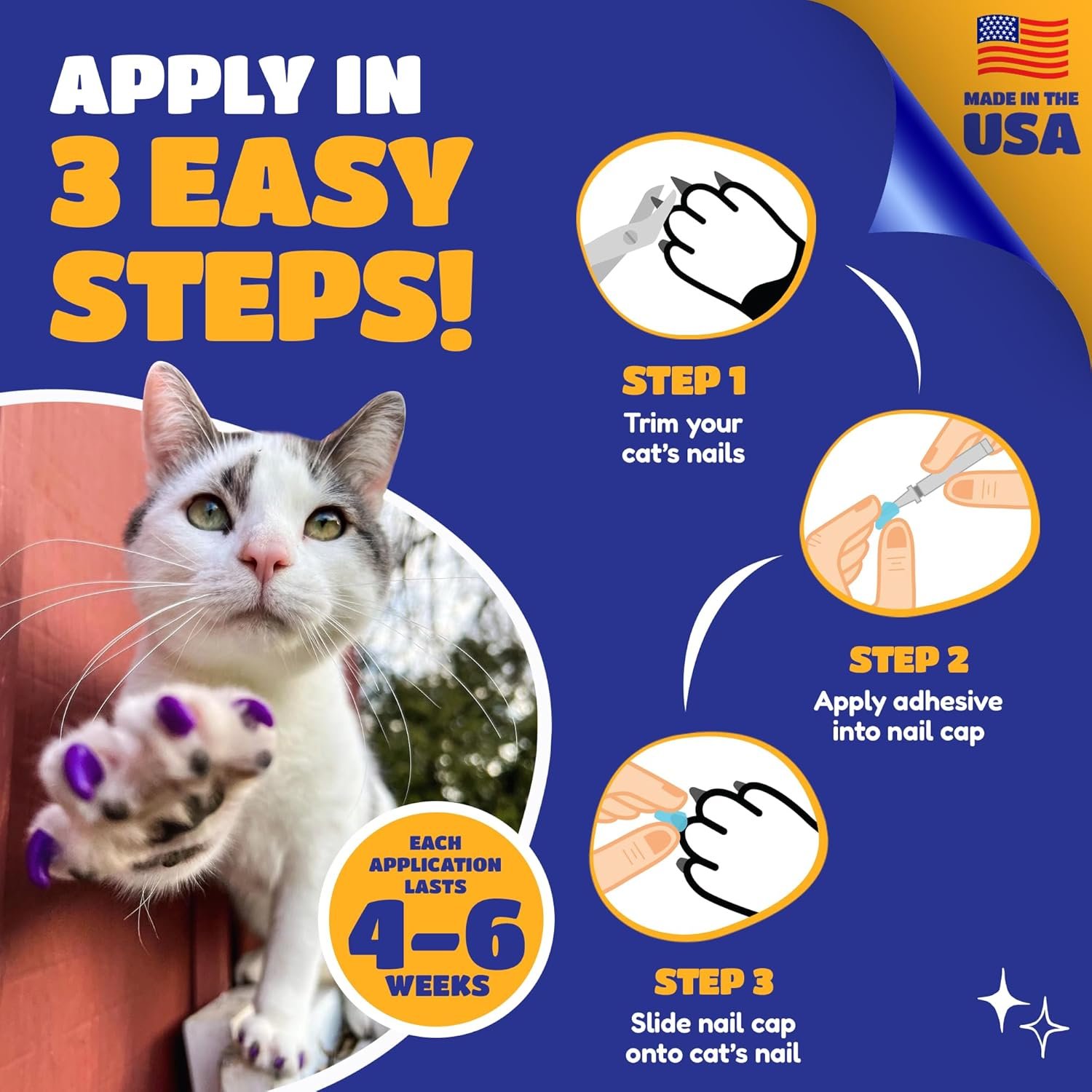 APPLY IN 3 EASY STEPS!

MADE IN THE USA

STEP 1
Trim your cat's nails

STEP 2
Apply adhesive into nail cap

STEP 3
Slide nail cap onto cat's nail

EACH APPLICATION LASTS 4-6 WEEKS