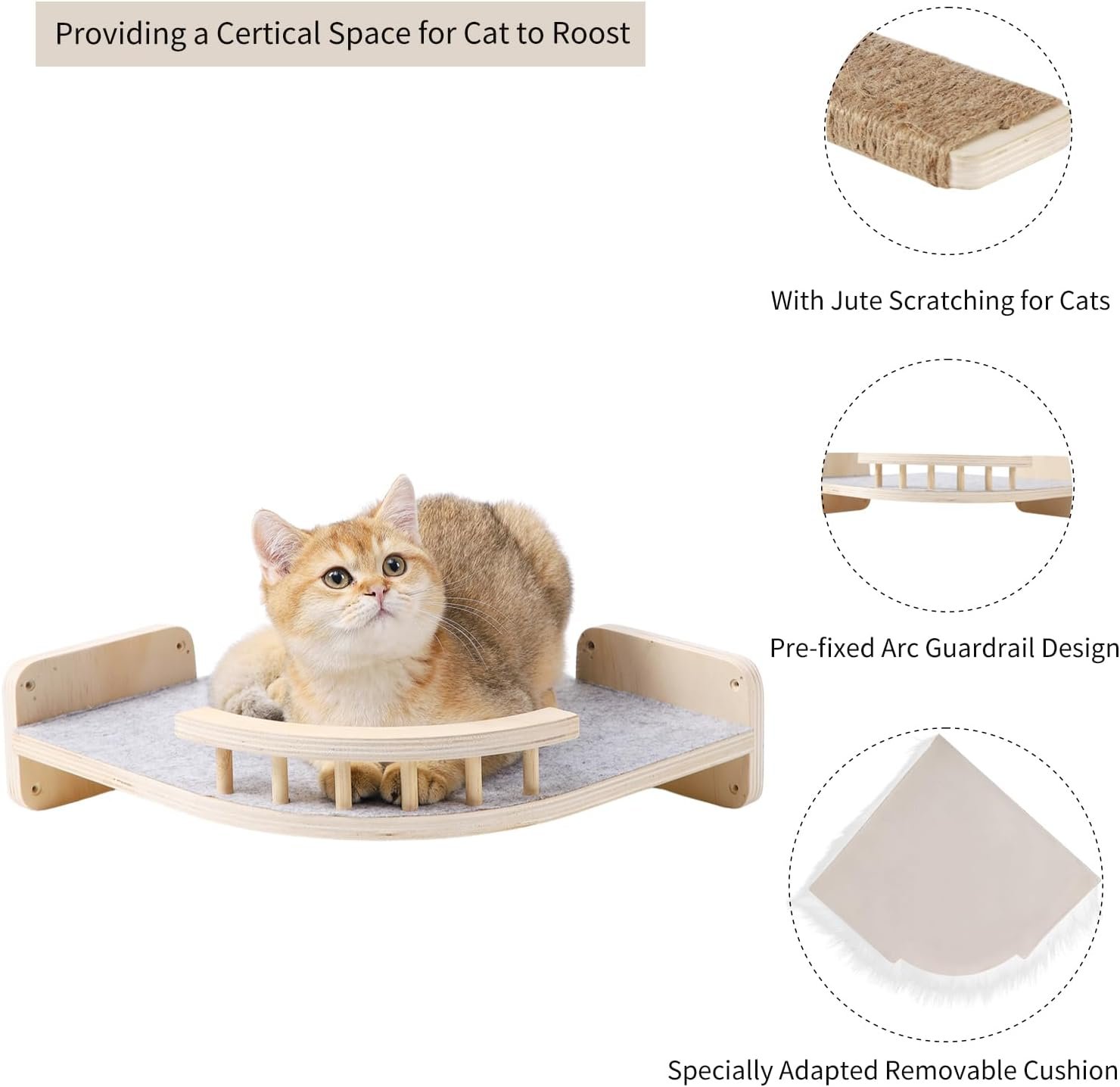 Providing a Certical Space for Cat to Roost

With Jute Scratching for Cats

Pre-fixed Arc Guardrail Design

Specially Adapted Removable Cushion