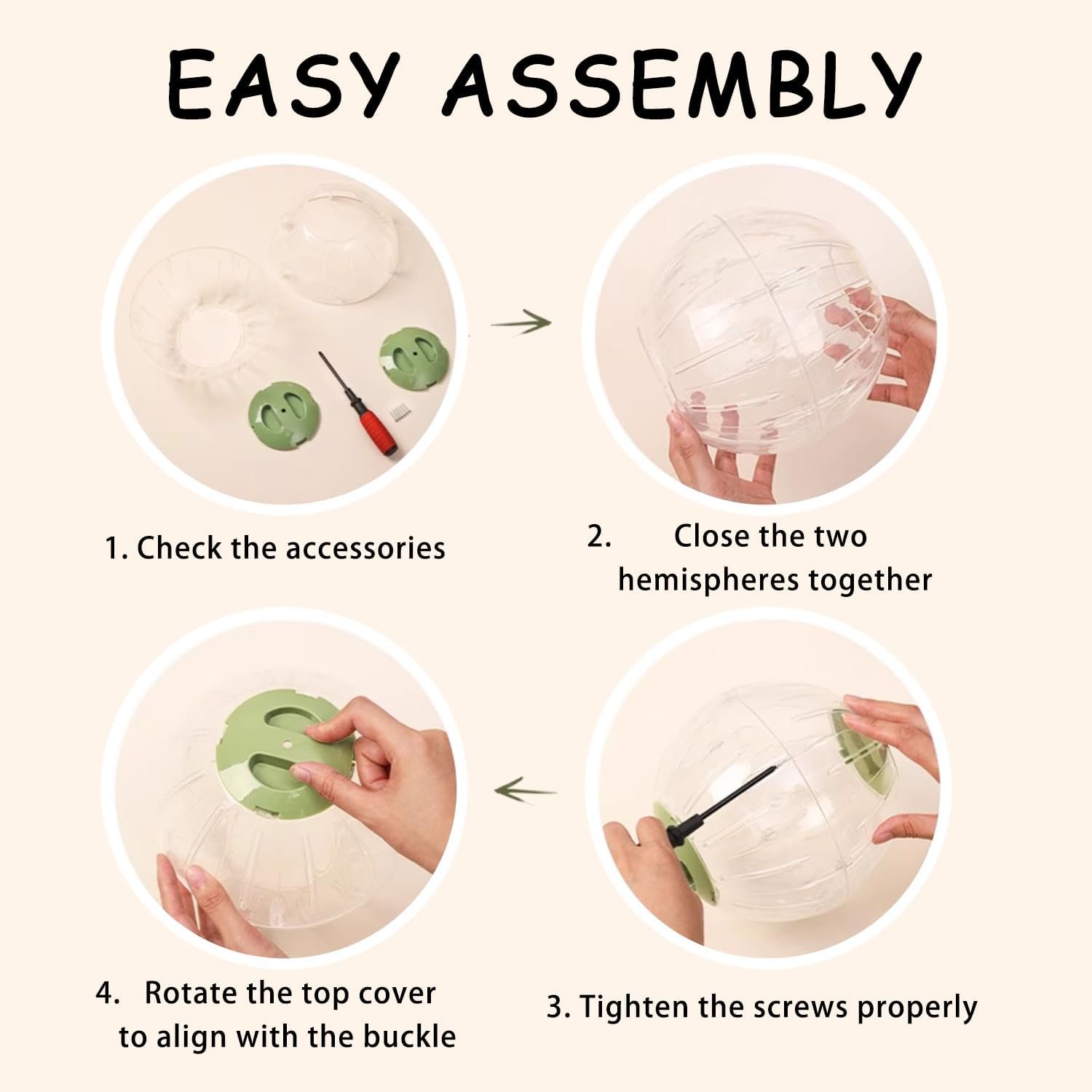 EASY ASSEMBLY

1. Check the accessories

2. Close the two hemispheres together

4. Rotate the top cover to align with the buckle

3. Tighten the screws properly