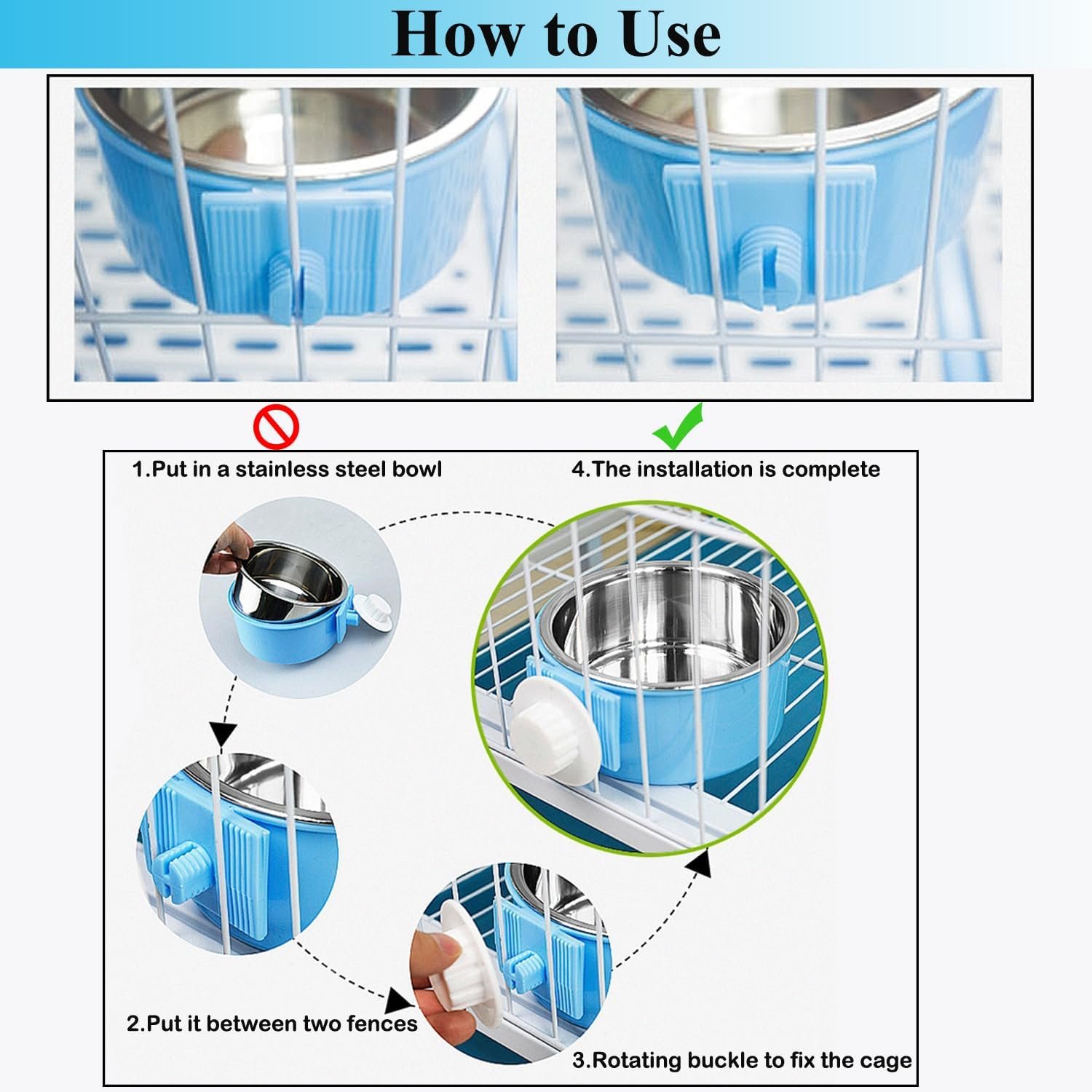 How to Use

1.Put in a stainless steel bowl

4.The installation is complete

2.Put it between two fences

3.Rotating buckle to fix the cage