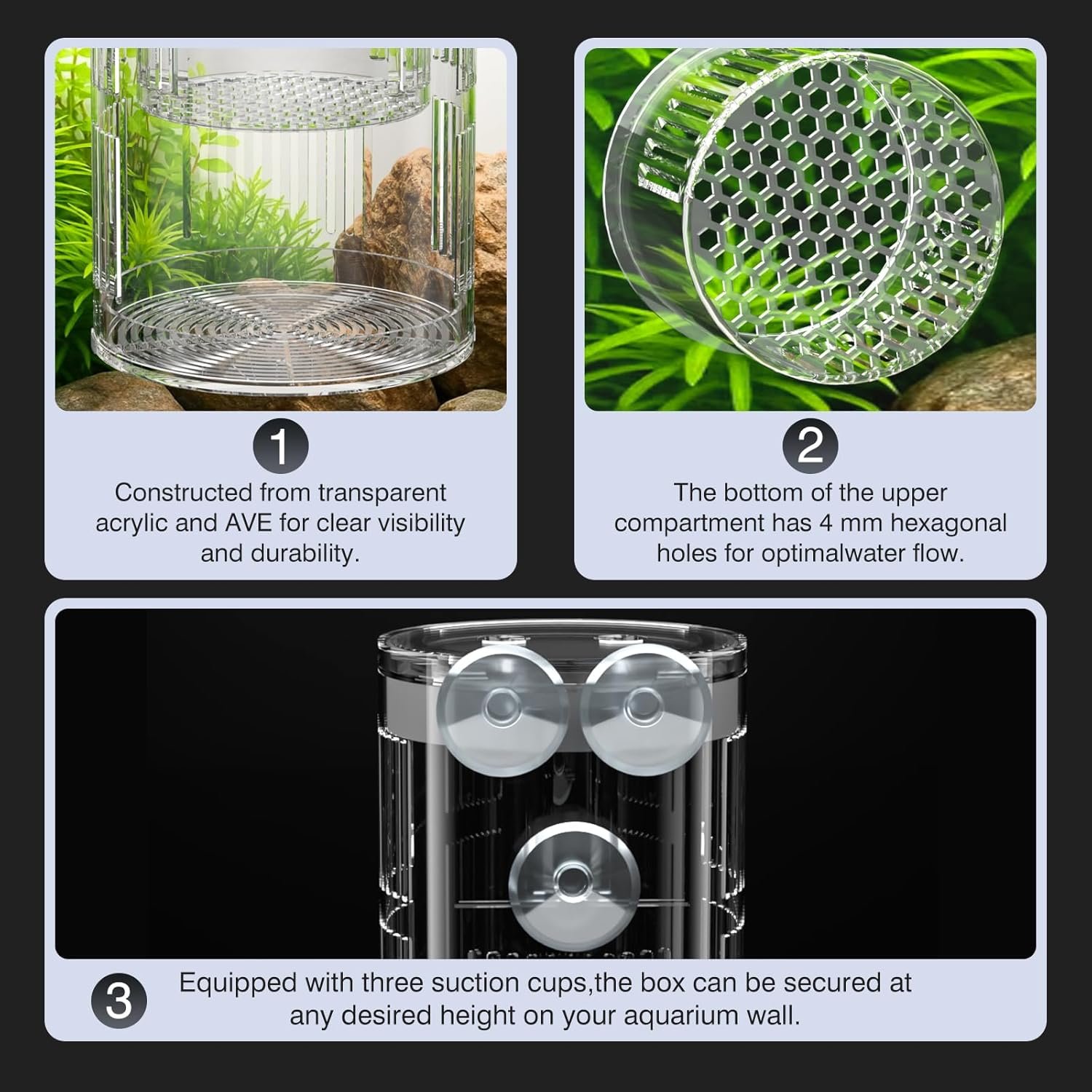 1

Constructed from transparent acrylic and AVE for clear visibility and durability.

2

The bottom of the upper compartment has 4 mm hexagonal holes for optimalwater flow.

3

Equipped with three suction cups,the box can be secured at any desired height on your aquarium wall.