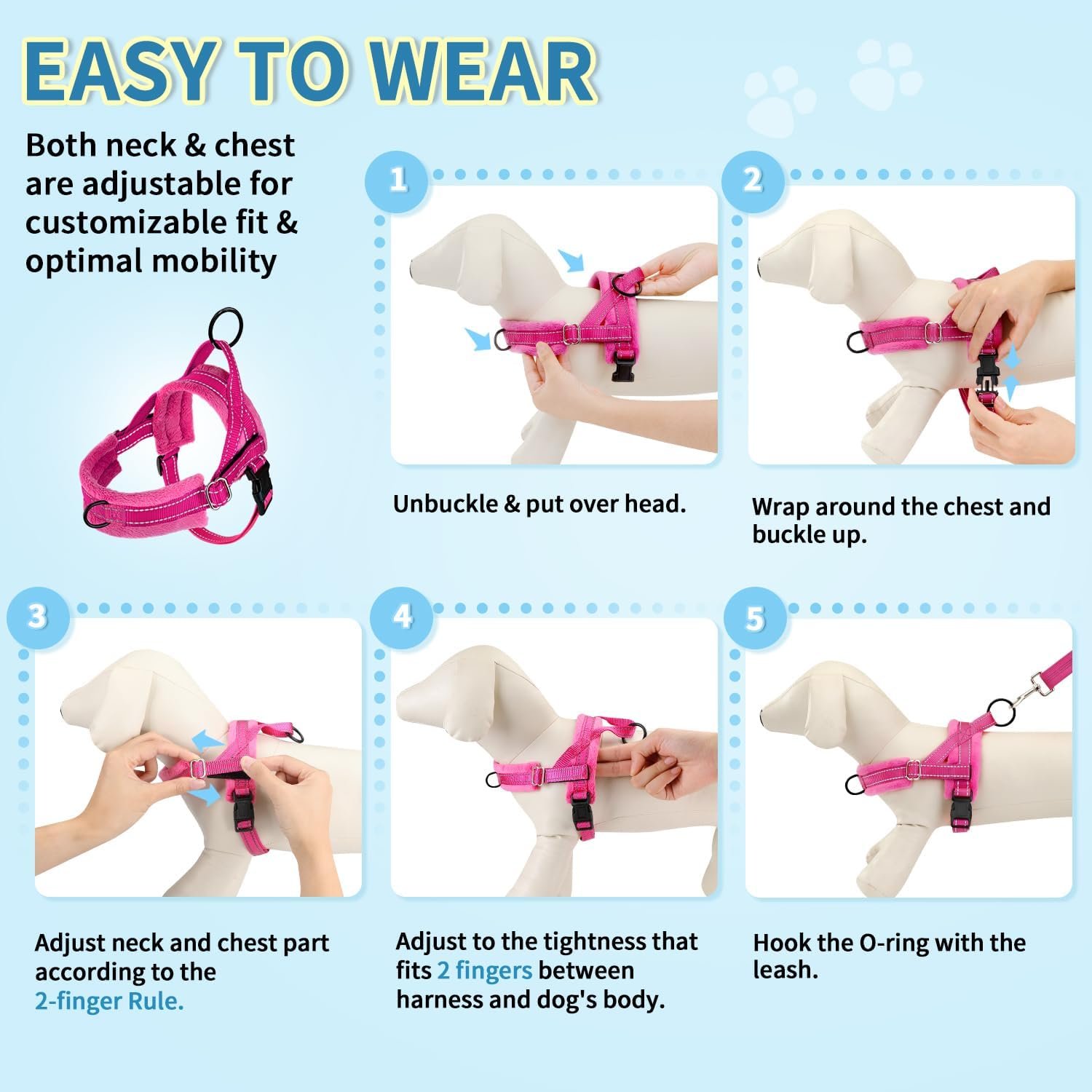 EASY TO WEAR

Both neck & chest are adjustable for customizable fit & optimal mobility

1

Unbuckle & put over head.

2

Wrap around the chest and buckle up.

3

Adjust neck and chest part according to the 2-finger Rule.

4

Adjust to the tightness that fits 2 fingers between harness and dog's body.

5

Hook the O-ring with the leash.