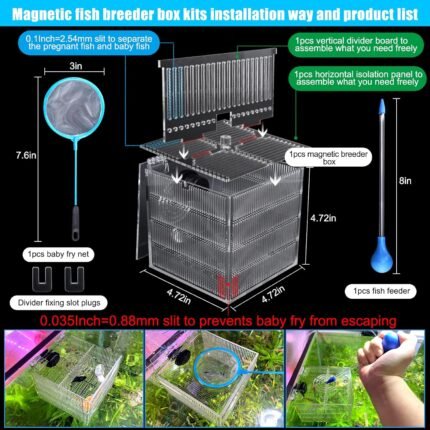 Magnetic fish breeder box kits installation way and product list

0.1Inch=2.54mm slit to separate the pregnant fish and baby fish

1pcs vertical divider board to assemble what you need freely

1pcs horizontal isolation panel to assemble what you need freely

3in

7.6in

1pcs magnetic breeder box

8in

4.72in

1pcs baby fry net

Divider fixing slot plugs

4.72in

4.72in

1pcs fish feeder

0.035Inch=0.88mm slit to prevents baby fry from escaping