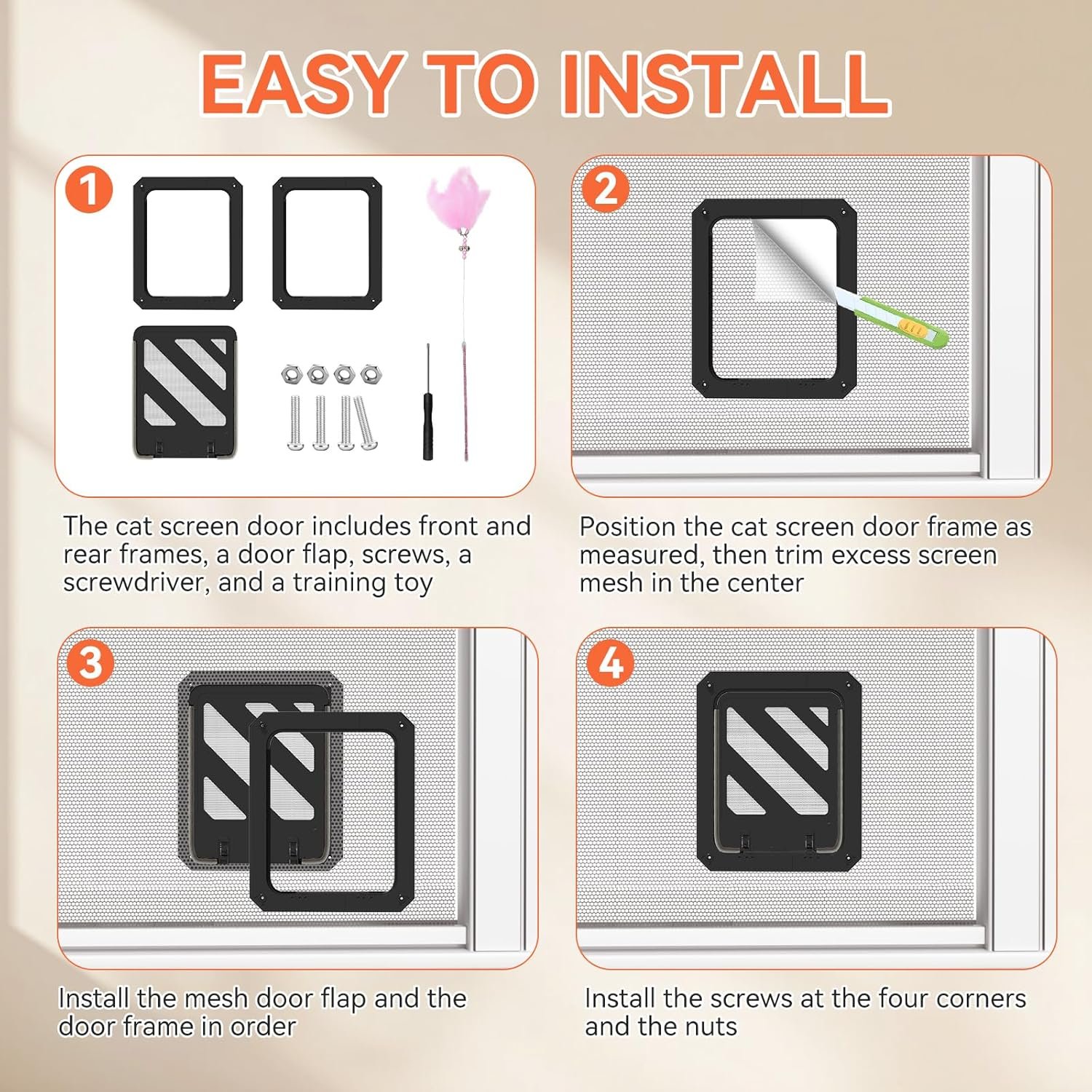 EASY TO INSTALL

1

The cat screen door includes front and rear frames, a door flap, screws, a screwdriver, and a training toy

2

Position the cat screen door frame as measured, then trim excess screen mesh in the center

3

Install the mesh door flap and the door frame in order

4

Install the screws at the four corners and the nuts