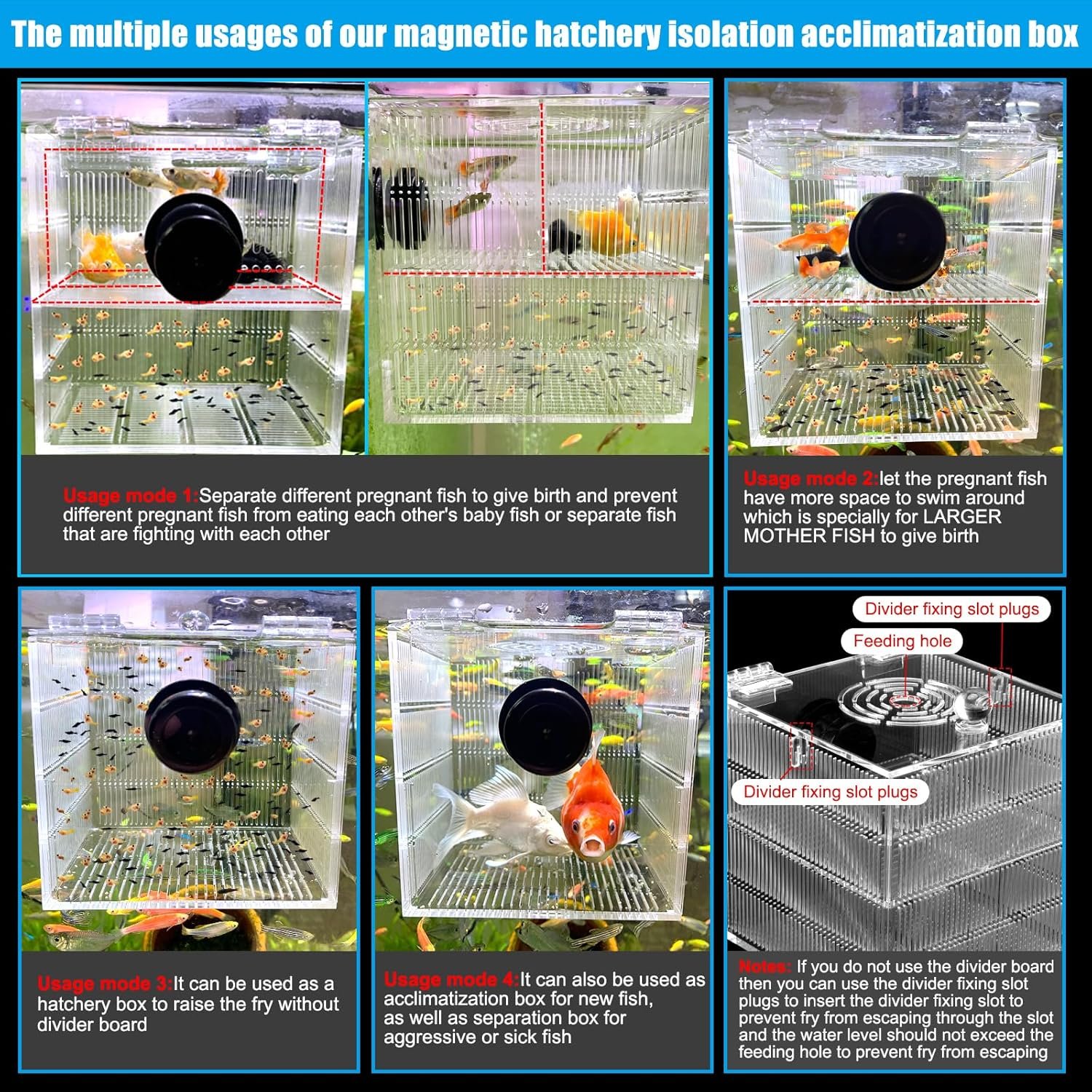 The multiple usages of our magnetic hatchery isolation acclimatization box

Usage mode 1:Separate different pregnant fish to give birth and prevent different pregnant fish from eating each other's baby fish or separate fish that are fighting with each other

Usage mode 2:let the pregnant fish have more space to swim around which is specially for LARGER MOTHER FISH to give birth

Usage mode 3:It can be used as a hatchery box to raise the fry without divider board

Usage mode 4:It can also be used as acclimatization box for new fish, as well as separation box for aggressive or sick fish

Divider fixing slot plugs

Feeding hole

Divider fixing slot plugs

Notes: If you do not use the divider board then you can use the divider fixing slot plugs to insert the divider fixing slot to prevent fry from escaping through the slot and the water level should not exceed the feeding hole to prevent fry from escaping